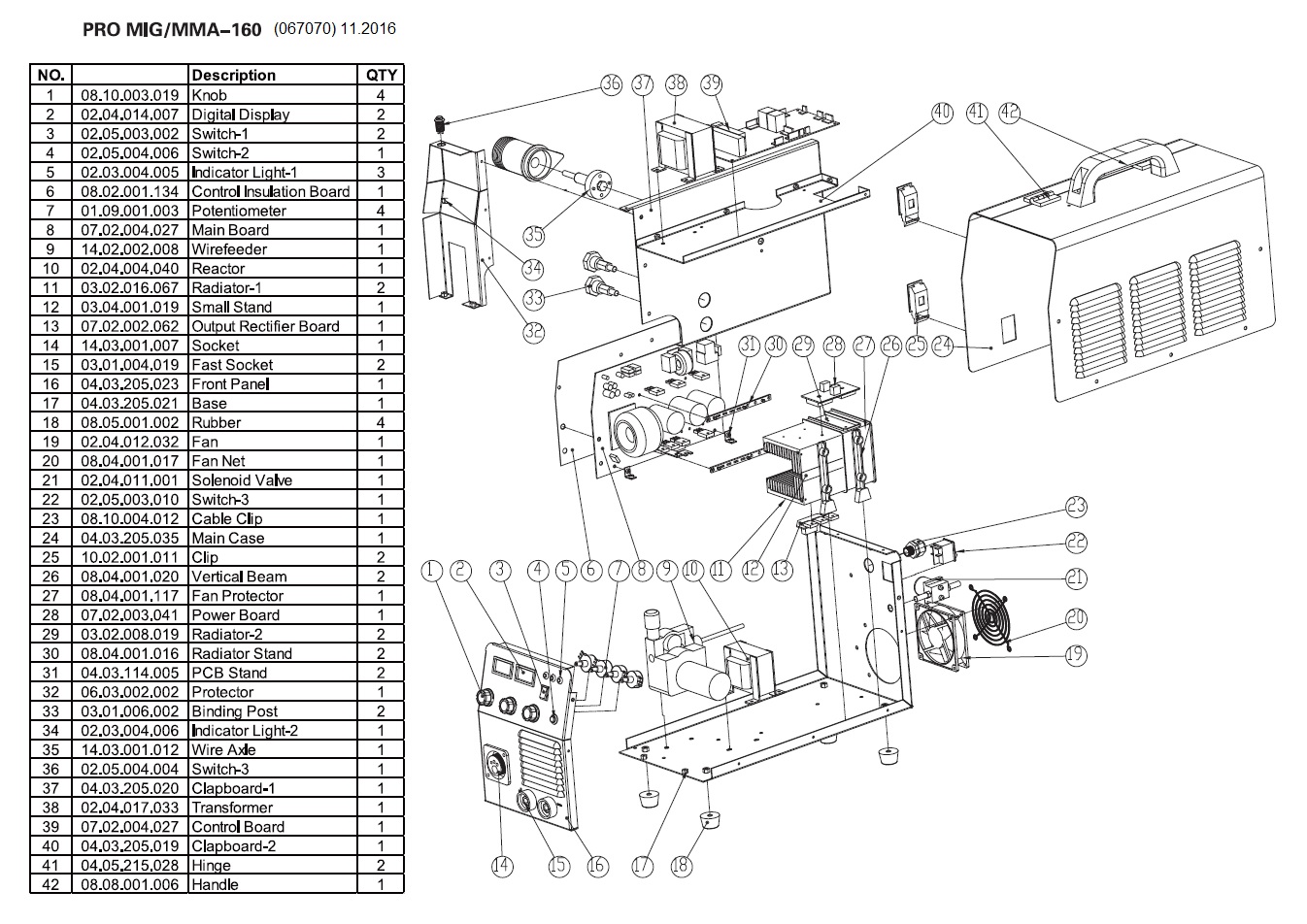 PRO MIG/MMA–160 (067070) 11.2016

| NO. | | Description | QTY |
|---|---|---|---|
| 1 | 08.10.003.019 | Knob | 4 |
| 2 | 02.04.014.007 | Digital Display | 2 |
| 3 | 02.05.003.002 | Switch-1 | 2 |
| 4 | 02.05.004.006 | Switch-2 | 1 |
| 5 | 02.03.004.005 | Indicator Light-1 | 3 |
| 6 | 08.02.001.134 | Control Insulation Board | 1 |
| 7 | 01.09.001.003 | Potentiometer | 4 |
| 8 | 07.02.004.027 | Main Board | 1 |
| 9 | 14.02.002.008 | Wirefeeder | 1 |
| 10 | 02.04.004.040 | Reactor | 1 |
| 11 | 03.02.016.067 | Radiator-1 | 2 |
| 12 | 03.04.001.019 | Small Stand | 1 |
| 13 | 07.02.002.062 | Output Rectifier Board | 1 |
| 14 | 14.03.001.007 | Socket | 1 |
| 15 | 03.01.004.019 | Fast Socket | 2 |
| 16 | 04.03.205.023 | Front Panel | 1 |
| 17 | 04.03.205.021 | Base | 1 |
| 18 | 08.05.001.002 | Rubber | 4 |
| 19 | 02.04.012.032 | Fan | 1 |
| 20 | 08.04.001.017 | Fan Net | 1 |
| 21 | 02.04.011.001 | Solenoid Valve | 1 |
| 22 | 02.05.003.010 | Switch-3 | 1 |
| 23 | 08.10.004.012 | Cable Clip | 1 |
| 24 | 04.03.205.035 | Main Case | 1 |
| 25 | 10.02.001.011 | Clip | 2 |
| 26 | 08.04.001.020 | Vertical Beam | 2 |
| 27 | 08.04.001.117 | Fan Protector | 1 |
| 28 | 07.02.003.041 | Power Board | 1 |
| 29 | 03.02.008.019 | Radiator-2 | 2 |
| 30 | 08.04.001.016 | Radiator Stand | 2 |
| 31 | 04.03.114.005 | PCB Stand | 2 |
| 32 | 06.03.002.002 | Protector | 1 |
| 33 | 03.01.006.002 | Binding Post | 2 |
| 34 | 02.03.004.006 | Indicator Light-2 | 1 |
| 35 | 14.03.001.012 | Wire Axle | 1 |
| 36 | 02.05.004.004 | Switch-3 | 1 |
| 37 | 04.03.205.020 | Clapboard-1 | 1 |
| 38 | 02.04.017.033 | Transformer | 1 |
| 39 | 07.02.004.027 | Control Board | 1 |
| 40 | 04.03.205.019 | Clapboard-2 | 1 |
| 41 | 04.05.215.028 | Hinge | 2 |
| 42 | 08.08.001.006 | Handle | 1 |

36 37 38 39 40 41 42 35 34 33 32 31 30 29 28 27 26 25 24 23 22 21 20 19 1 2 3 4 5 6 7 8 9 10 11 12 13 14 15 16 17 18